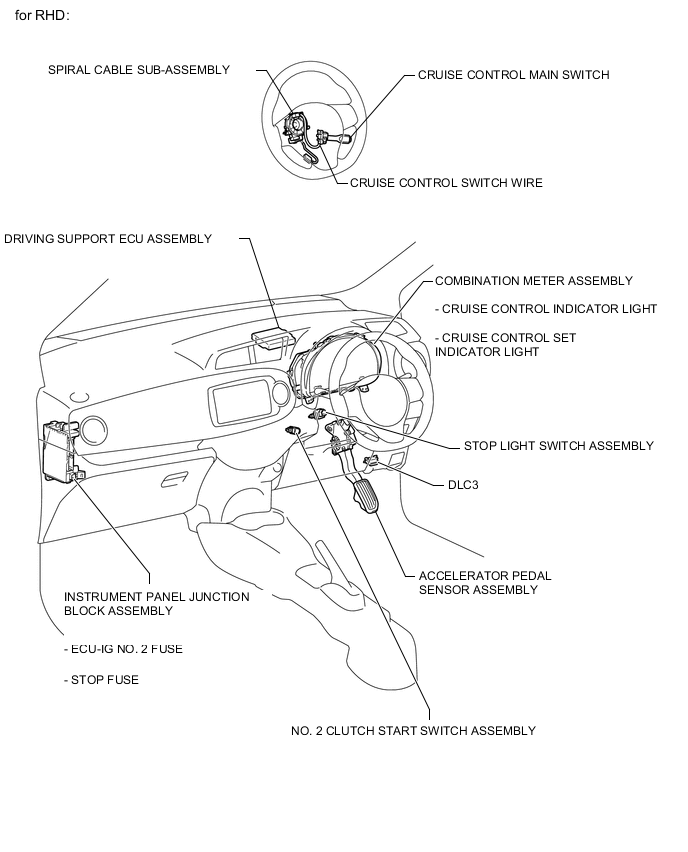 for RHD:

SPIRAL CABLE SUB-ASSEMBLY

CRUISE CONTROL MAIN SWITCH

CRUISE CONTROL SWITCH WIRE

DRIVING SUPPORT ECU ASSEMBLY

COMBINATION METER ASSEMBLY

- CRUISE CONTROL INDICATOR LIGHT

- CRUISE CONTROL SET INDICATOR LIGHT

STOP LIGHT SWITCH ASSEMBLY

DLC3

ACCELERATOR PEDAL SENSOR ASSEMBLY

INSTRUMENT PANEL JUNCTION BLOCK ASSEMBLY

- ECU-IG NO. 2 FUSE

- STOP FUSE

NO. 2 CLUTCH START SWITCH ASSEMBLY