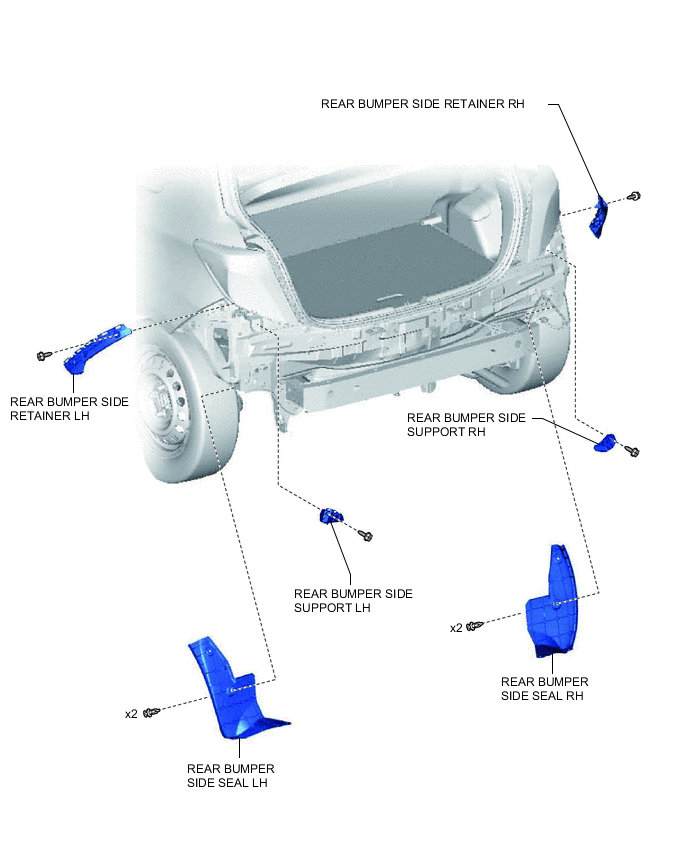 REAR BUMPER SIDE RETAINER RH

REAR BUMPER SIDE RETAINER LH

REAR BUMPER SIDE SUPPORT RH

REAR BUMPER SIDE SUPPORT LH

x2

REAR BUMPER SIDE SEAL RH

x2

REAR BUMPER SIDE SEAL LH