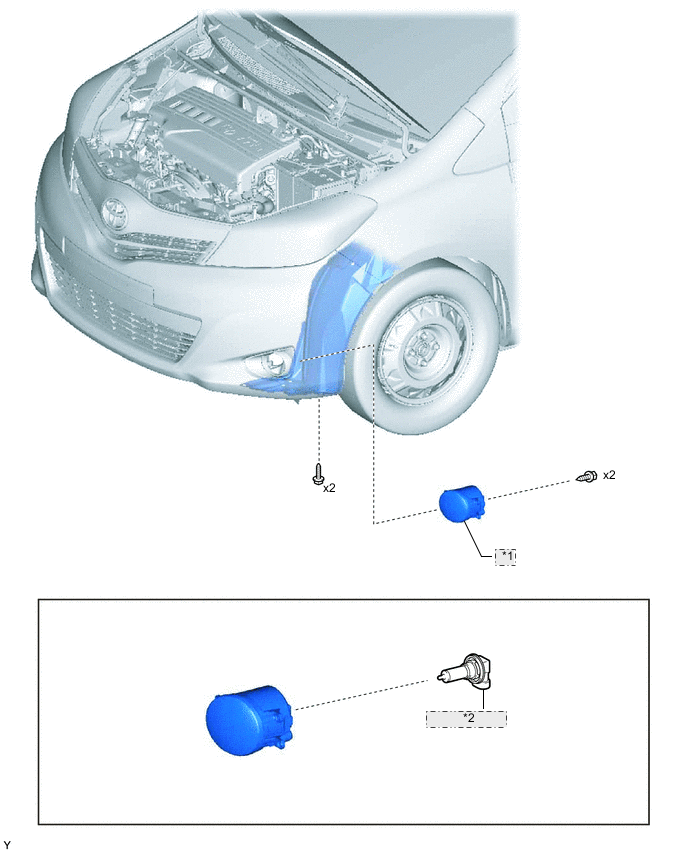 x2

x2

*1

*2

Y