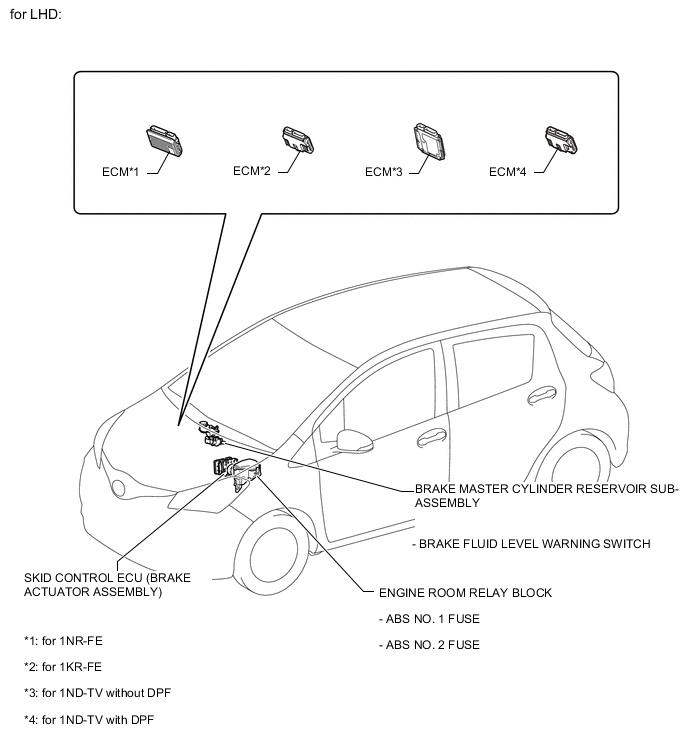 for LHD:

ECM*1

ECM*2

ECM*3

ECM*4

BRAKE MASTER CYLINDER RESERVOIR SUB-ASSEMBLY

- BRAKE FLUID LEVEL WARNING SWITCH

SKID CONTROL ECU (BRAKE ACTUATOR ASSEMBLY)

ENGINE ROOM RELAY BLOCK

- ABS NO. 1 FUSE

- ABS NO. 2 FUSE

*1: for 1NR-FE

*2: for 1KR-FE

*3: for 1ND-TV without DPF

*4: for 1ND-TV with DPF