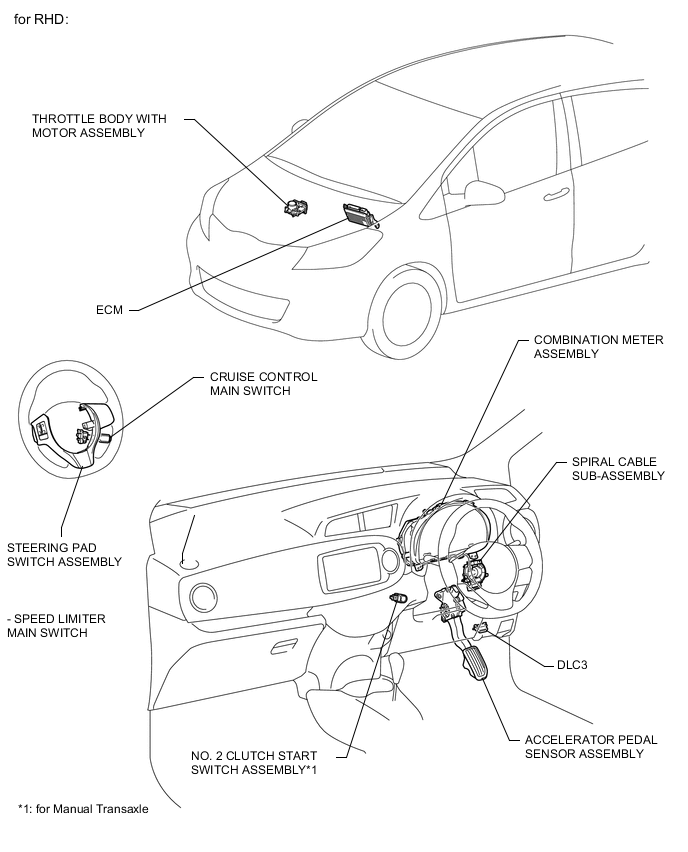 for RHD:

THROTTLE BODY WITH MOTOR ASSEMBLY

ECM

CRUISE CONTROL MAIN SWITCH

COMBINATION METER ASSEMBLY

SPIRAL CABLE SUB-ASSEMBLY

STEERING PAD SWITCH ASSEMBLY

- SPEED LIMITER MAIN SWITCH

DLC3

ACCELERATOR PEDAL SENSOR ASSEMBLY

NO. 2 CLUTCH START SWITCH ASSEMBLY*1

*1: for Manual Transaxle