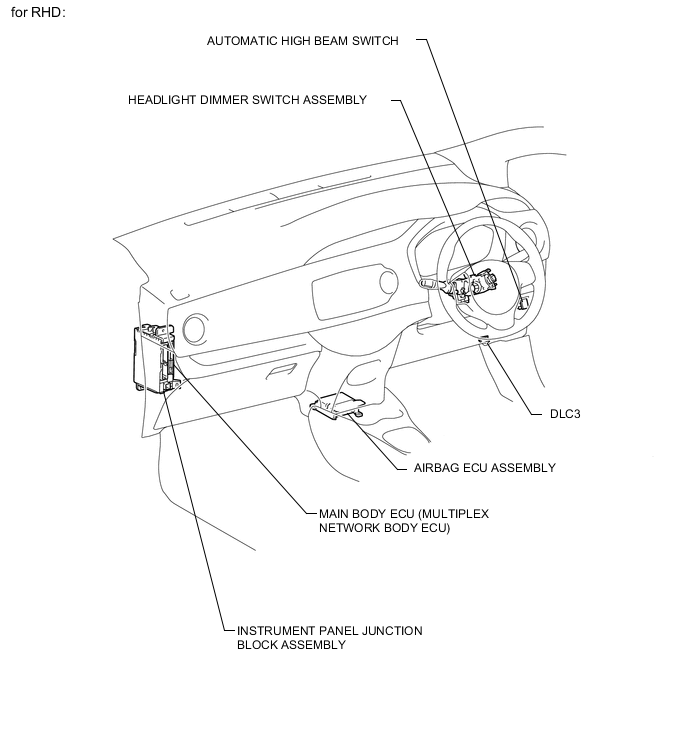 for RHD:

AUTOMATIC HIGH BEAM SWITCH

HEADLIGHT DIMMER SWITCH ASSEMBLY

DLC3

AIRBAG ECU ASSEMBLY

MAIN BODY ECU (MULTIPLEX NETWORK BODY ECU)

INSTRUMENT PANEL JUNCTION BLOCK ASSEMBLY