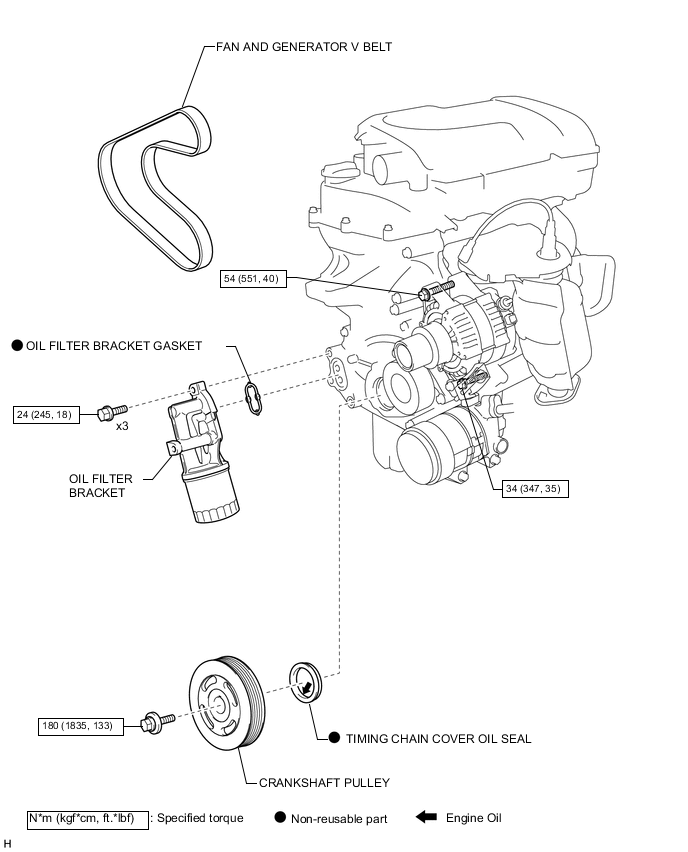 FAN AND GENERATOR V BELT

54 (551, 40)

● OIL FILTER BRACKET GASKET

24 (245, 18)

x3

OIL FILTER BRACKET

34 (347, 35)

180 (1835, 133)

● TIMING CHAIN COVER OIL SEAL

CRANKSHAFT PULLEY

N*m (kgf*cm, ft.*lbf) : Specified torque ● Non-reusable part Engine Oil

H