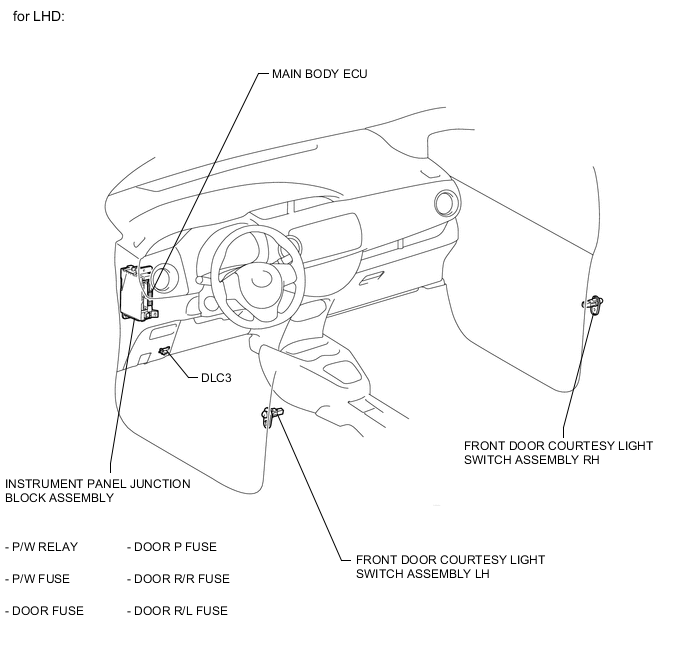 for LHD:

MAIN BODY ECU

DLC3

FRONT DOOR COURTESY LIGHT SWITCH ASSEMBLY RH

INSTRUMENT PANEL JUNCTION BLOCK ASSEMBLY

- P/W RELAY
- P/W FUSE
- DOOR FUSE

- DOOR P FUSE
- DOOR R/R FUSE
- DOOR R/L FUSE

FRONT DOOR COURTESY LIGHT SWITCH ASSEMBLY LH