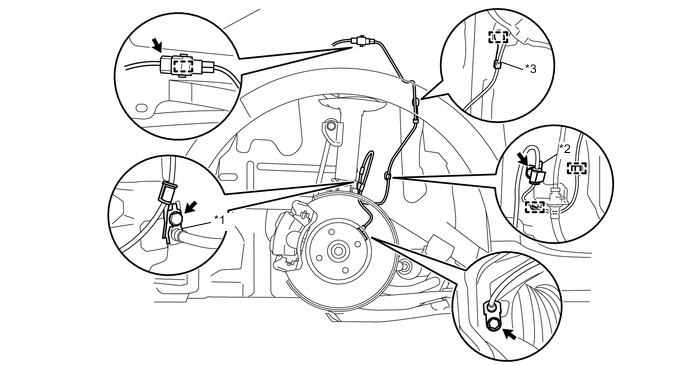 *3

*2

*1