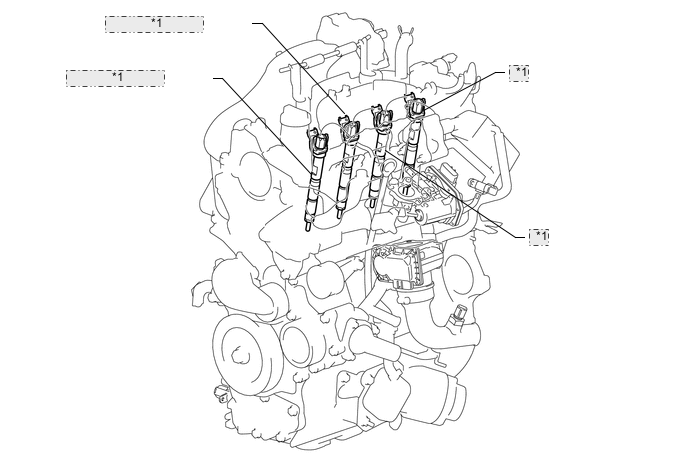 *1

*1

*1

*1