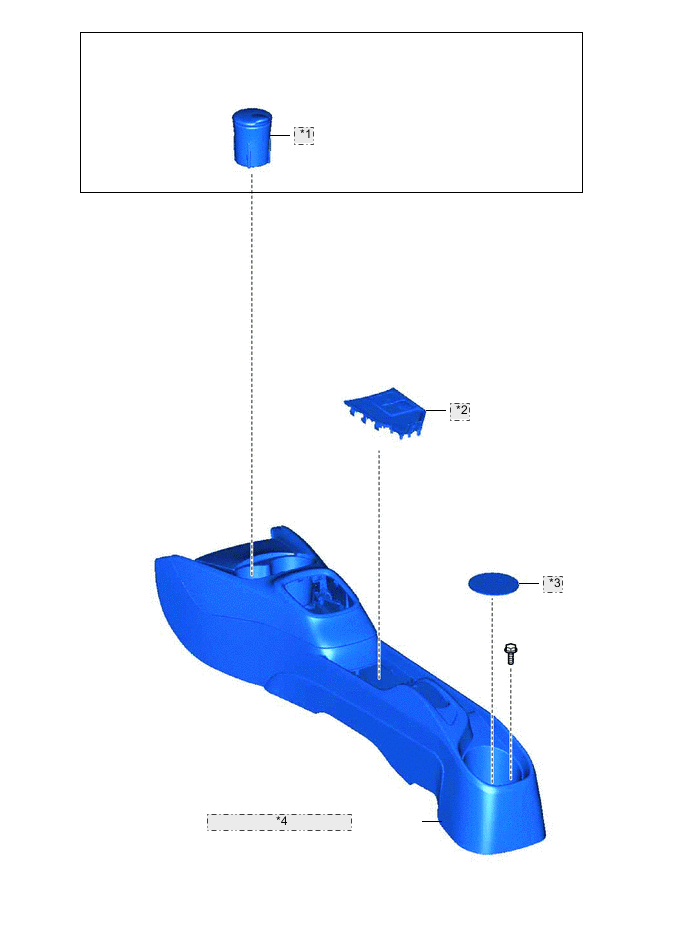 *1

*2

*3

*4