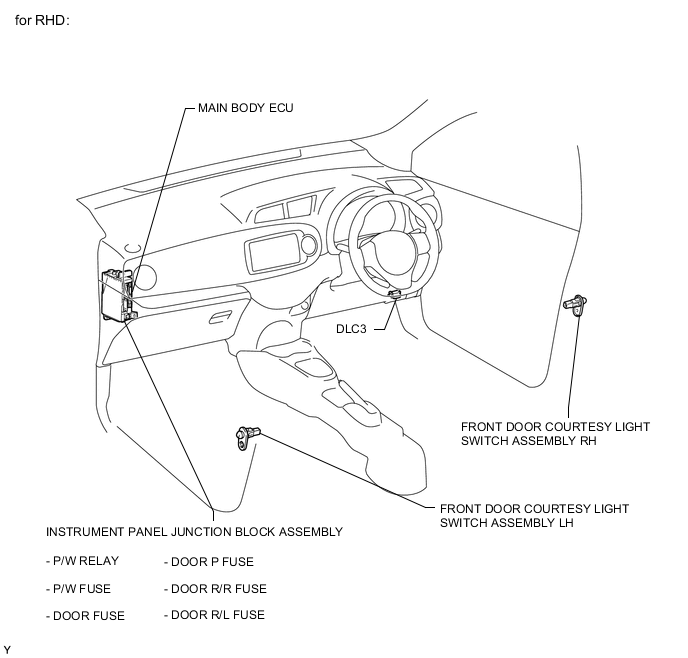 for RHD:

MAIN BODY ECU

DLC3

FRONT DOOR COURTESY LIGHT SWITCH ASSEMBLY RH

FRONT DOOR COURTESY LIGHT SWITCH ASSEMBLY LH

INSTRUMENT PANEL JUNCTION BLOCK ASSEMBLY

- P/W RELAY
- P/W FUSE
- DOOR FUSE

- DOOR P FUSE
- DOOR R/R FUSE
- DOOR R/L FUSE

Y