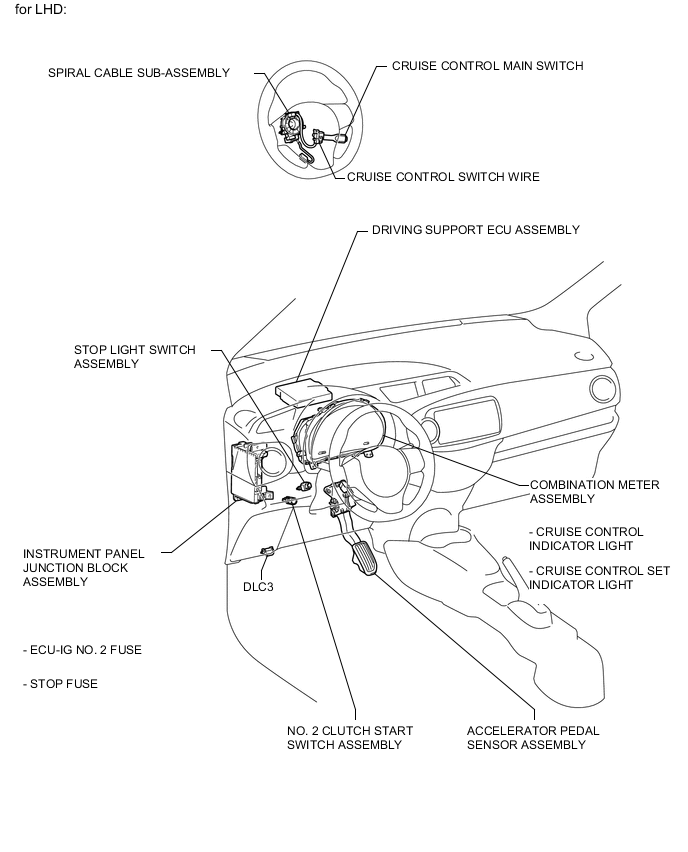 for LHD:

SPIRAL CABLE SUB-ASSEMBLY

CRUISE CONTROL MAIN SWITCH

CRUISE CONTROL SWITCH WIRE

DRIVING SUPPORT ECU ASSEMBLY

STOP LIGHT SWITCH ASSEMBLY

COMBINATION METER ASSEMBLY

- CRUISE CONTROL INDICATOR LIGHT

- CRUISE CONTROL SET INDICATOR LIGHT

INSTRUMENT PANEL JUNCTION BLOCK ASSEMBLY

DLC3

- ECU-IG NO. 2 FUSE

- STOP FUSE

NO. 2 CLUTCH START SWITCH ASSEMBLY

ACCELERATOR PEDAL SENSOR ASSEMBLY