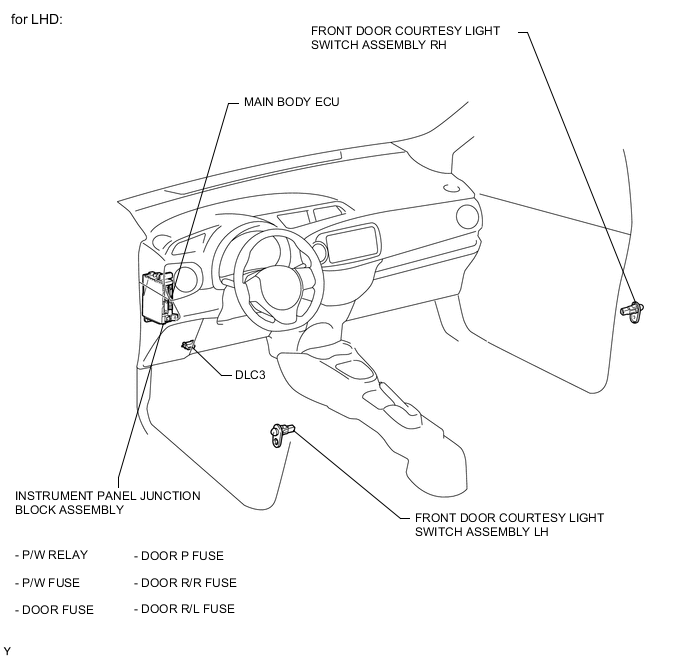 for LHD:

FRONT DOOR COURTESY LIGHT SWITCH ASSEMBLY RH

MAIN BODY ECU

DLC3

INSTRUMENT PANEL JUNCTION BLOCK ASSEMBLY

FRONT DOOR COURTESY LIGHT SWITCH ASSEMBLY LH

- P/W RELAY

- P/W FUSE

- DOOR FUSE

- DOOR P FUSE

- DOOR R/R FUSE

- DOOR R/L FUSE

Y