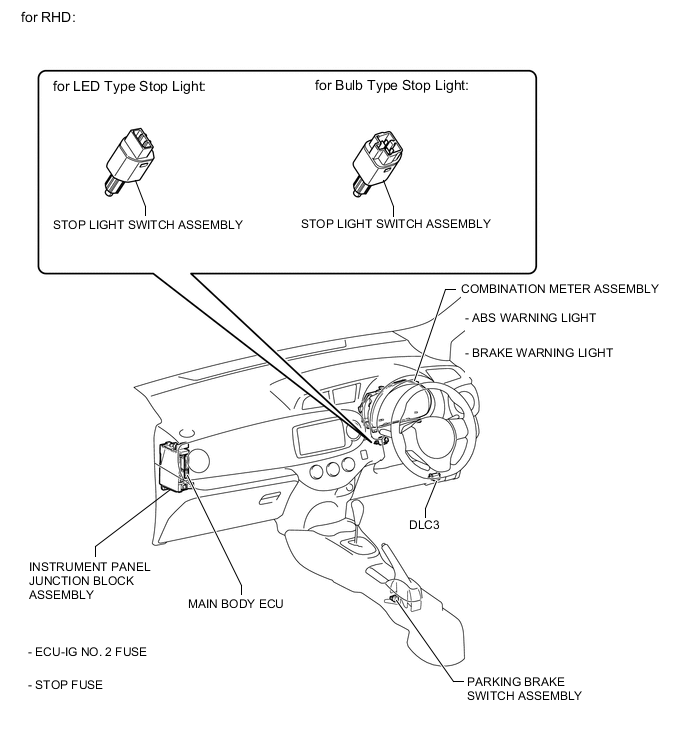 for RHD:

for LED Type Stop Light:

STOP LIGHT SWITCH ASSEMBLY

for Bulb Type Stop Light:

STOP LIGHT SWITCH ASSEMBLY

COMBINATION METER ASSEMBLY

- ABS WARNING LIGHT

- BRAKE WARNING LIGHT

DLC3

INSTRUMENT PANEL JUNCTION BLOCK ASSEMBLY

MAIN BODY ECU

- ECU-IG NO. 2 FUSE

- STOP FUSE

PARKING BRAKE SWITCH ASSEMBLY