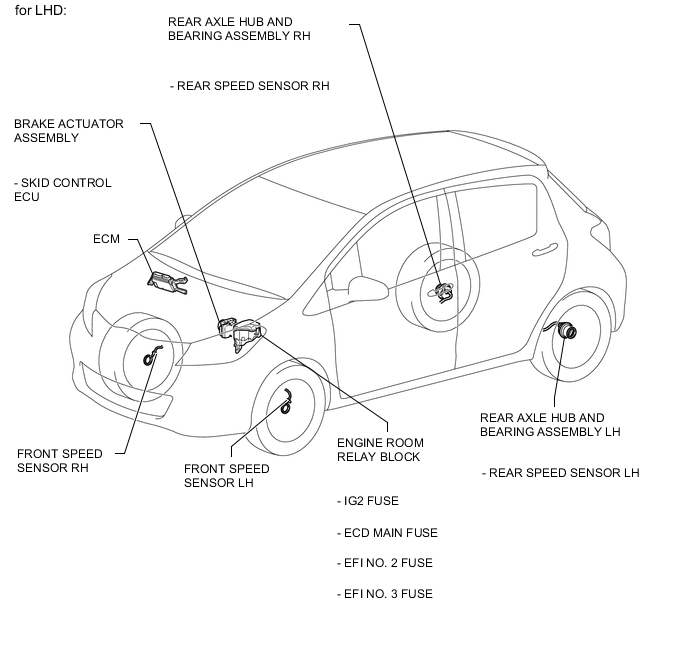 for LHD:

REAR AXLE HUB AND BEARING ASSEMBLY RH

- REAR SPEED SENSOR RH

BRAKE ACTUATOR ASSEMBLY

- SKID CONTROL ECU

ECM

FRONT SPEED SENSOR RH

FRONT SPEED SENSOR LH

ENGINE ROOM RELAY BLOCK

- IG2 FUSE

- ECD MAIN FUSE

- EFI NO. 2 FUSE

- EFI NO. 3 FUSE

REAR AXLE HUB AND BEARING ASSEMBLY LH

- REAR SPEED SENSOR LH