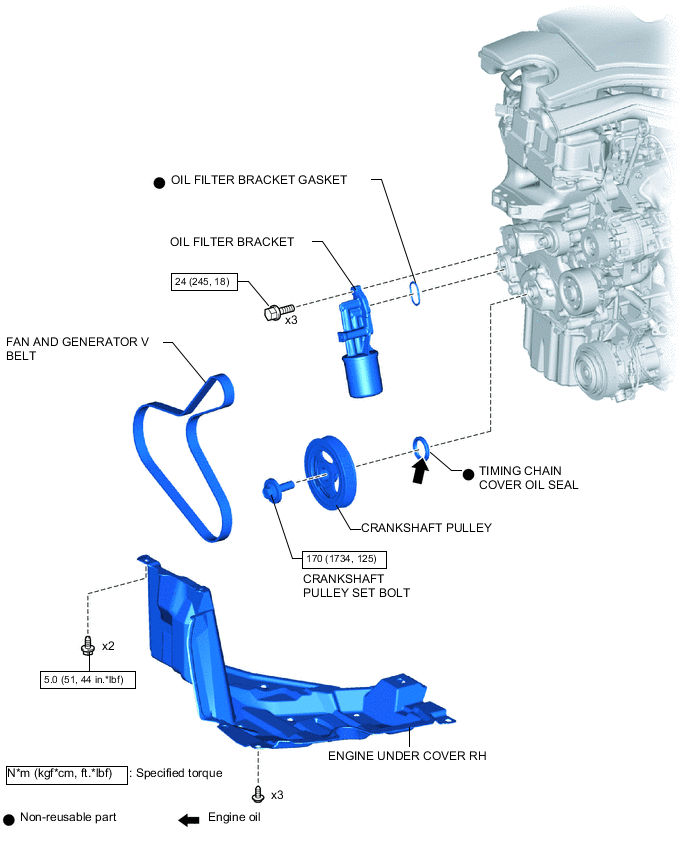 ● OIL FILTER BRACKET GASKET

OIL FILTER BRACKET

24 (245, 18)

x3

FAN AND GENERATOR V BELT

● TIMING CHAIN COVER OIL SEAL

CRANKSHAFT PULLEY

170 (1734, 125)

CRANKSHAFT PULLEY SET BOLT

x2

5.0 (51, 44 in.*lbf)

ENGINE UNDER COVER RH

N*m (kgf*cm, ft.*lbf) : Specified torque

x3

● Non-reusable part

Engine oil