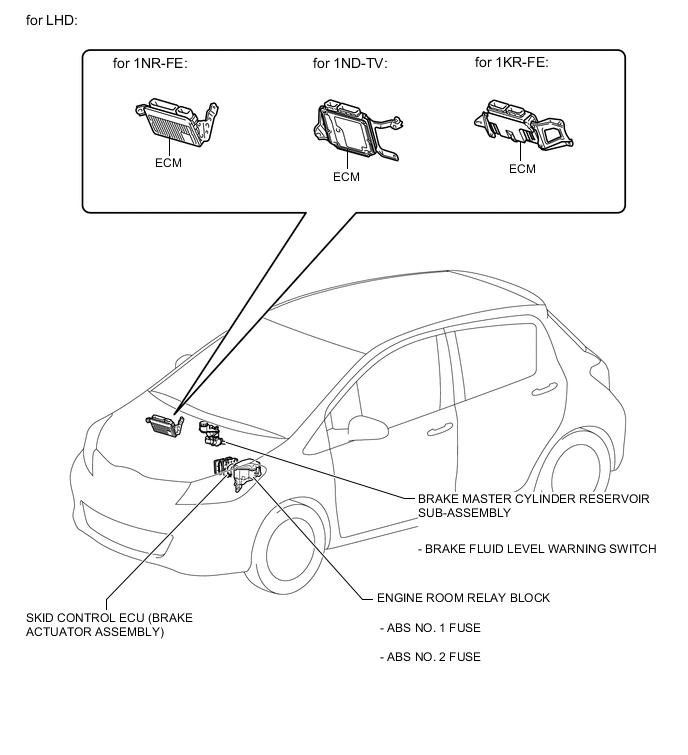 for LHD:

for 1NR-FE:

ECM

for 1ND-TV:

ECM

for 1KR-FE:

ECM

BRAKE MASTER CYLINDER RESERVOIR SUB-ASSEMBLY

- BRAKE FLUID LEVEL WARNING SWITCH

ENGINE ROOM RELAY BLOCK

- ABS NO. 1 FUSE

- ABS NO. 2 FUSE

SKID CONTROL ECU (BRAKE ACTUATOR ASSEMBLY)