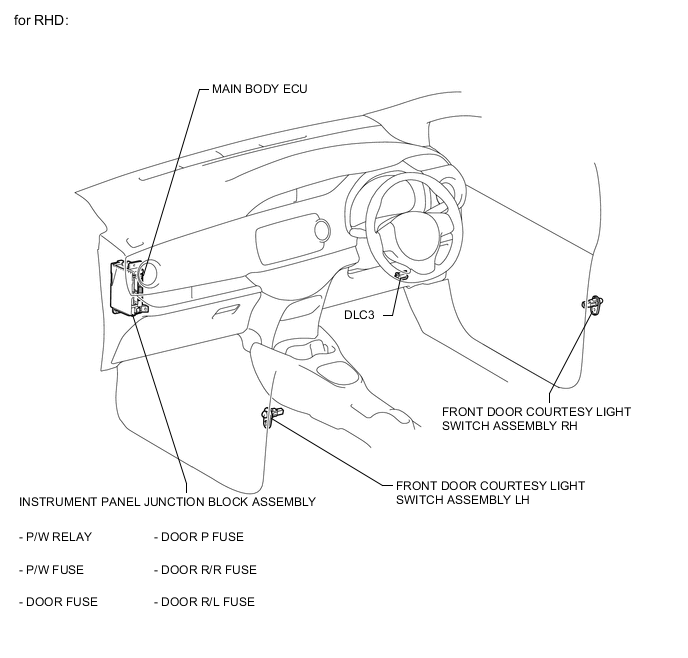 for RHD:

MAIN BODY ECU

DLC3

FRONT DOOR COURTESY LIGHT SWITCH ASSEMBLY RH

FRONT DOOR COURTESY LIGHT SWITCH ASSEMBLY LH

INSTRUMENT PANEL JUNCTION BLOCK ASSEMBLY

- P/W RELAY

- P/W FUSE

- DOOR FUSE

- DOOR P FUSE

- DOOR R/R FUSE

- DOOR R/L FUSE