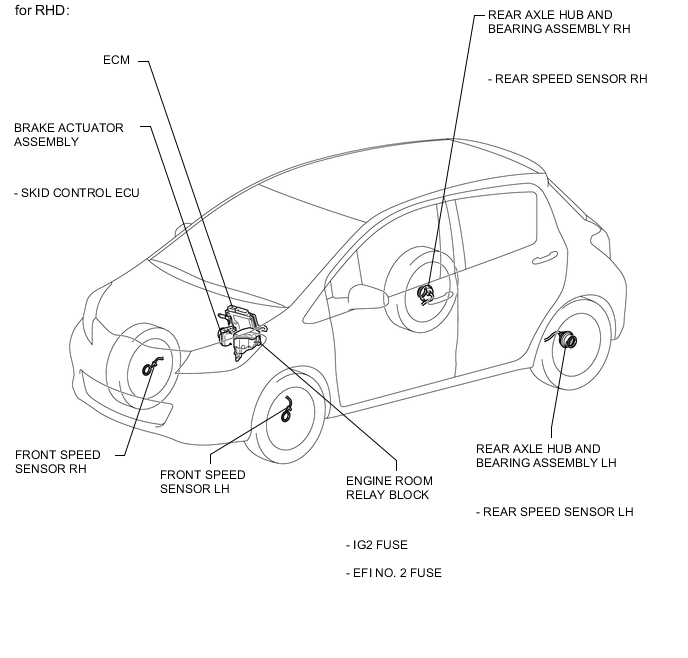 for RHD:

ECM

BRAKE ACTUATOR ASSEMBLY

- SKID CONTROL ECU

REAR AXLE HUB AND BEARING ASSEMBLY RH

- REAR SPEED SENSOR RH

FRONT SPEED SENSOR RH

FRONT SPEED SENSOR LH

ENGINE ROOM RELAY BLOCK

- IG2 FUSE

- EFI NO. 2 FUSE

REAR AXLE HUB AND BEARING ASSEMBLY LH

- REAR SPEED SENSOR LH