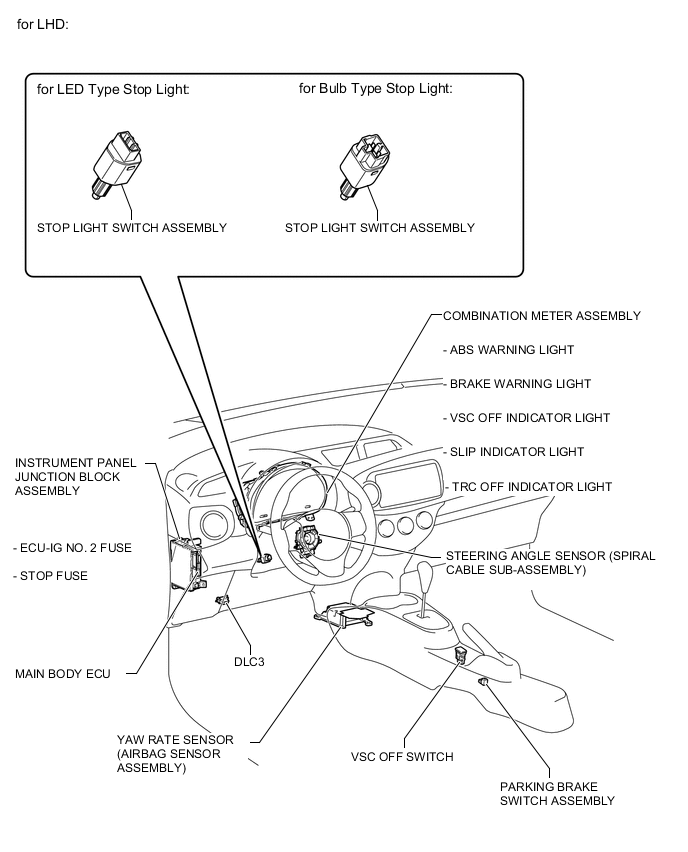 for LHD:

for LED Type Stop Light:

STOP LIGHT SWITCH ASSEMBLY

for Bulb Type Stop Light:

STOP LIGHT SWITCH ASSEMBLY

COMBINATION METER ASSEMBLY

- ABS WARNING LIGHT

- BRAKE WARNING LIGHT

- VSC OFF INDICATOR LIGHT

- SLIP INDICATOR LIGHT

- TRC OFF INDICATOR LIGHT

INSTRUMENT PANEL JUNCTION BLOCK ASSEMBLY

- ECU-IG NO. 2 FUSE

- STOP FUSE

STEERING ANGLE SENSOR (SPIRAL CABLE SUB-ASSEMBLY)

MAIN BODY ECU

DLC3

YAW RATE SENSOR (AIRBAG SENSOR ASSEMBLY)

VSC OFF SWITCH

PARKING BRAKE SWITCH ASSEMBLY