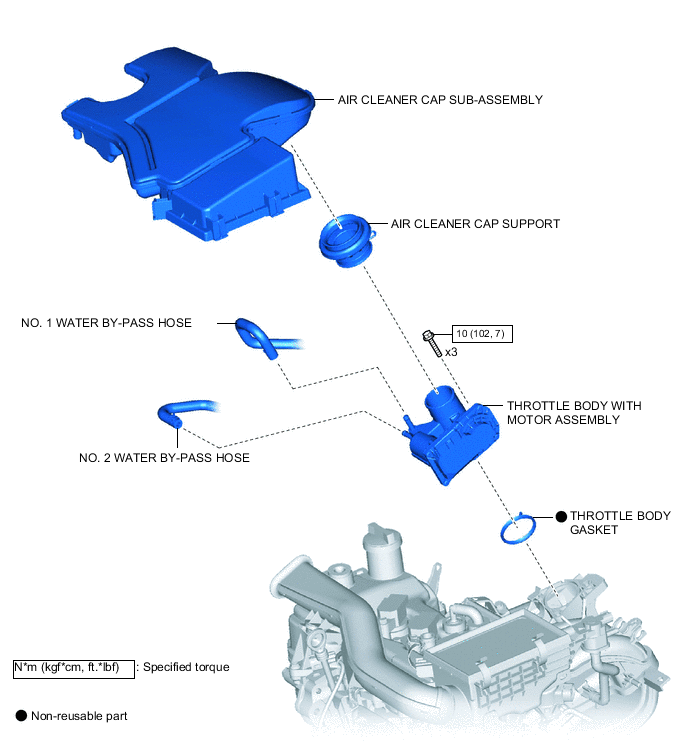 AIR CLEANER CAP SUB-ASSEMBLY

AIR CLEANER CAP SUPPORT

NO. 1 WATER BY-PASS HOSE

10 (102, 7)

x3

THROTTLE BODY WITH MOTOR ASSEMBLY

NO. 2 WATER BY-PASS HOSE

● THROTTLE BODY GASKET

N*m (kgf*cm, ft.*lbf) : Specified torque

● Non-reusable part