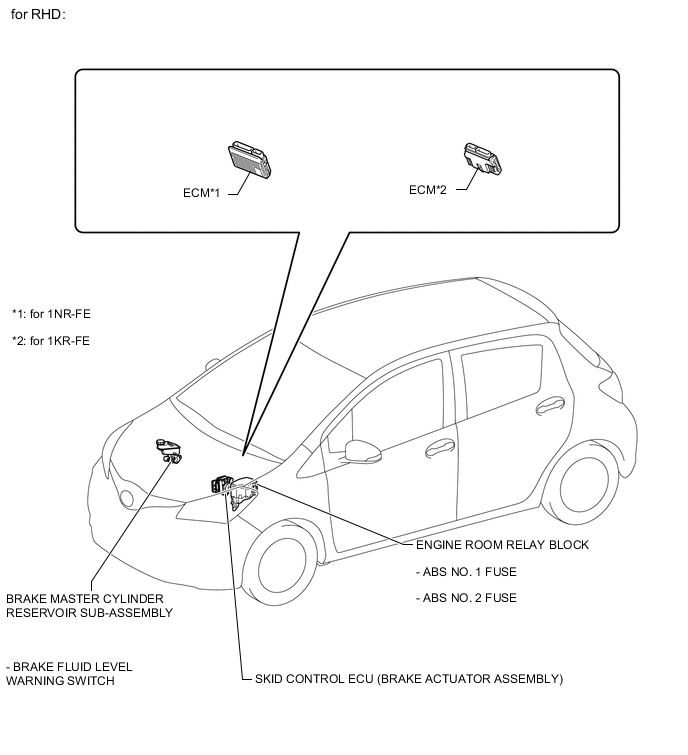 for RHD:

ECM*1

ECM*2

*1: for 1NR-FE

*2: for 1KR-FE

ENGINE ROOM RELAY BLOCK

- ABS NO. 1 FUSE

- ABS NO. 2 FUSE

BRAKE MASTER CYLINDER RESERVOIR SUB-ASSEMBLY

- BRAKE FLUID LEVEL WARNING SWITCH

SKID CONTROL ECU (BRAKE ACTUATOR ASSEMBLY)