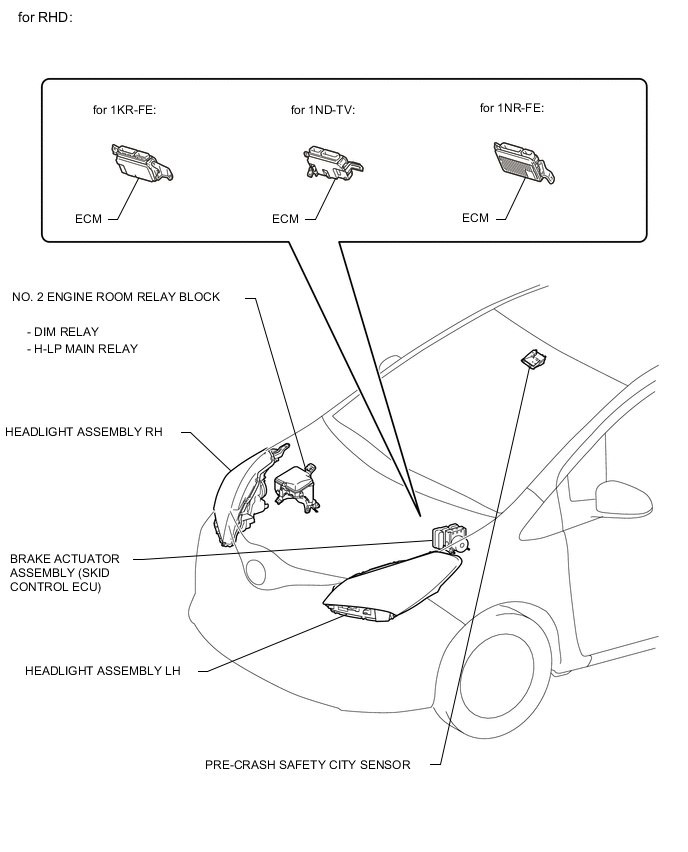 for RHD:

for 1KR-FE:

ECM

for 1ND-TV:

ECM

for 1NR-FE:

ECM

NO. 2 ENGINE ROOM RELAY BLOCK

- DIM RELAY
- H-LP MAIN RELAY

HEADLIGHT ASSEMBLY RH

BRAKE ACTUATOR ASSEMBLY (SKID CONTROL ECU)

HEADLIGHT ASSEMBLY LH

PRE-CRASH SAFETY CITY SENSOR