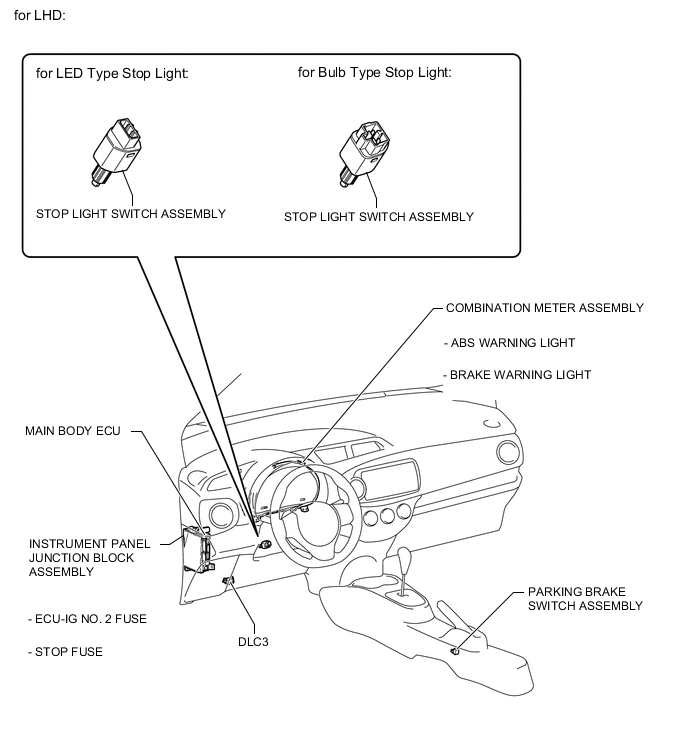 for LHD:

for LED Type Stop Light:

STOP LIGHT SWITCH ASSEMBLY

for Bulb Type Stop Light:

STOP LIGHT SWITCH ASSEMBLY

COMBINATION METER ASSEMBLY

- ABS WARNING LIGHT

- BRAKE WARNING LIGHT

MAIN BODY ECU

INSTRUMENT PANEL JUNCTION BLOCK ASSEMBLY

- ECU-IG NO. 2 FUSE

- STOP FUSE

DLC3

PARKING BRAKE SWITCH ASSEMBLY