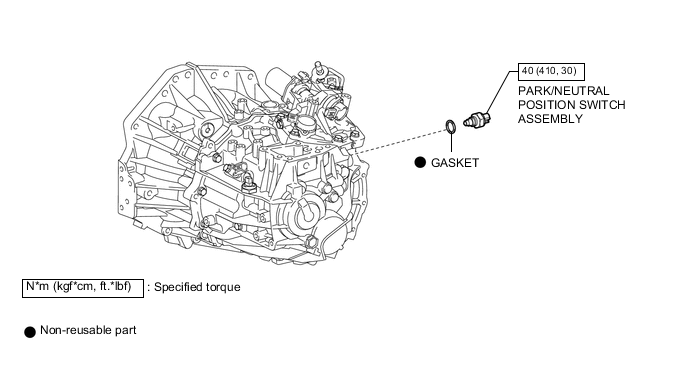 40 (410, 30)

PARK/NEUTRAL POSITION SWITCH ASSEMBLY

● GASKET

N*m (kgf*cm, ft.*lbf) : Specified torque

● Non-reusable part