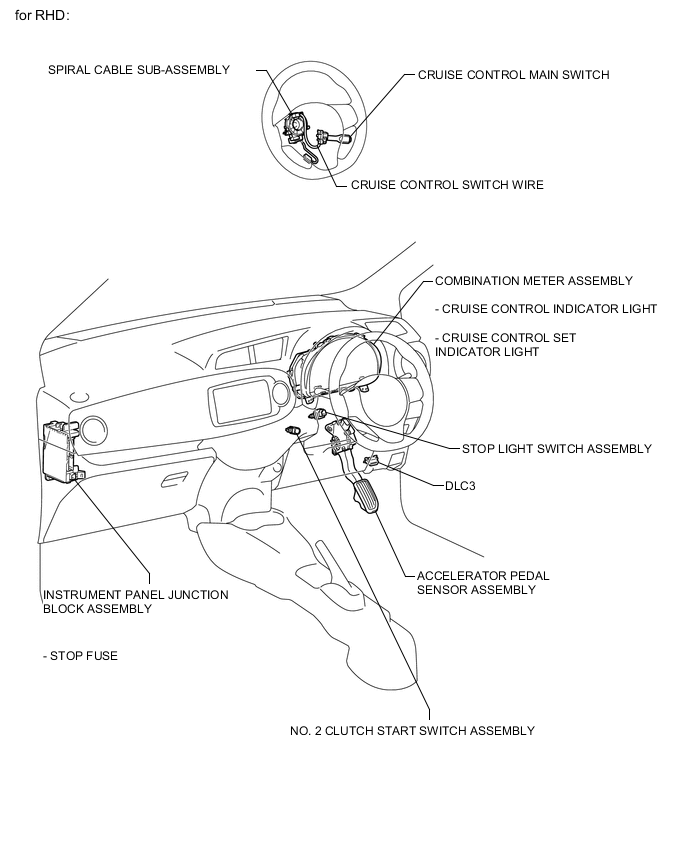 for RHD:

SPIRAL CABLE SUB-ASSEMBLY

CRUISE CONTROL MAIN SWITCH

CRUISE CONTROL SWITCH WIRE

COMBINATION METER ASSEMBLY

- CRUISE CONTROL INDICATOR LIGHT

- CRUISE CONTROL SET INDICATOR LIGHT

STOP LIGHT SWITCH ASSEMBLY

DLC3

ACCELERATOR PEDAL SENSOR ASSEMBLY

INSTRUMENT PANEL JUNCTION BLOCK ASSEMBLY

- STOP FUSE

NO. 2 CLUTCH START SWITCH ASSEMBLY