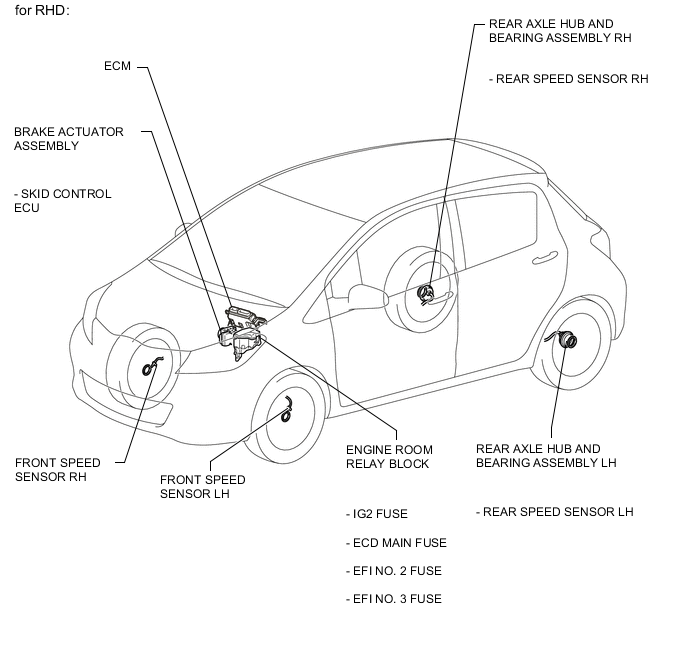 for RHD:

ECM

BRAKE ACTUATOR ASSEMBLY

- SKID CONTROL ECU

REAR AXLE HUB AND BEARING ASSEMBLY RH

- REAR SPEED SENSOR RH

FRONT SPEED SENSOR RH

FRONT SPEED SENSOR LH

ENGINE ROOM RELAY BLOCK

- IG2 FUSE

- ECD MAIN FUSE

- EFI NO. 2 FUSE

- EFI NO. 3 FUSE

REAR AXLE HUB AND BEARING ASSEMBLY LH

- REAR SPEED SENSOR LH