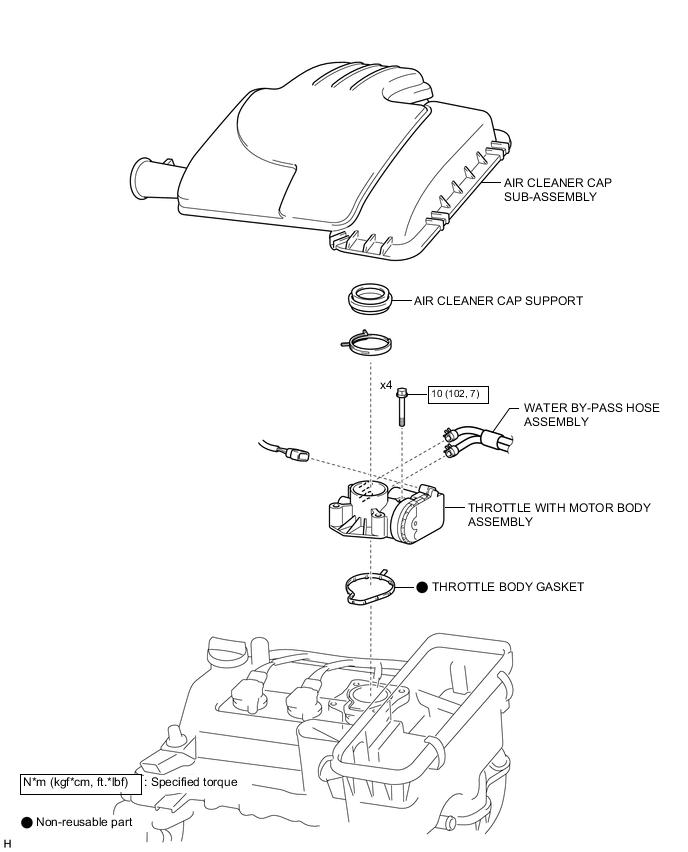 AIR CLEANER CAP SUB-ASSEMBLY

AIR CLEANER CAP SUPPORT

x4

10 (102, 7)

WATER BY-PASS HOSE ASSEMBLY

THROTTLE WITH MOTOR BODY ASSEMBLY

● THROTTLE BODY GASKET

N*m (kgf*cm, ft.*lbf) : Specified torque

● Non-reusable part

H