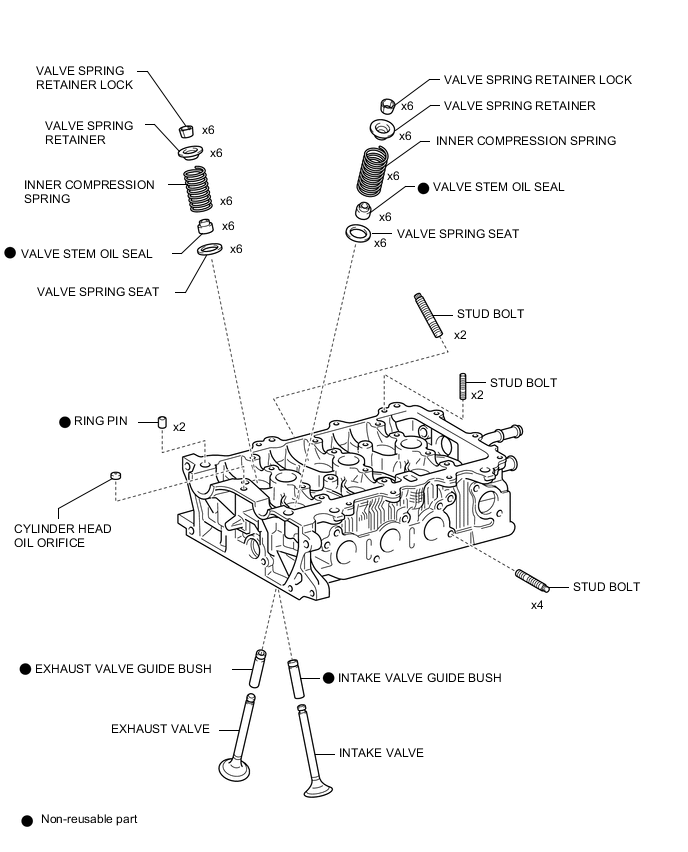 VALVE SPRING RETAINER LOCK
x6
VALVE SPRING RETAINER
x6
INNER COMPRESSION SPRING
x6
x6
● VALVE STEM OIL SEAL
x6
VALVE SPRING SEAT

VALVE SPRING RETAINER LOCK
x6
VALVE SPRING RETAINER
x6
INNER COMPRESSION SPRING
x6
● VALVE STEM OIL SEAL
x6
VALVE SPRING SEAT
x6

STUD BOLT
x2
STUD BOLT
x2

● RING PIN
x2

CYLINDER HEAD OIL ORIFICE

STUD BOLT
x4

● EXHAUST VALVE GUIDE BUSH
● INTAKE VALVE GUIDE BUSH
EXHAUST VALVE
INTAKE VALVE

● Non-reusable part