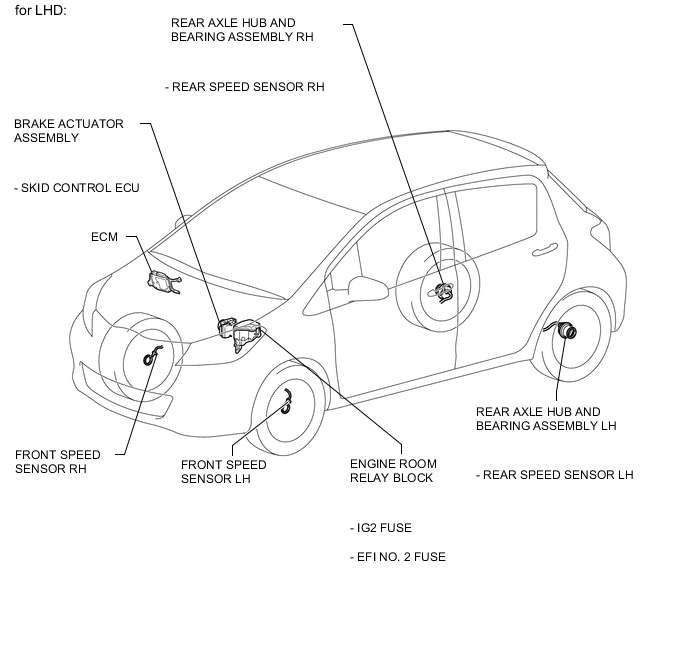 for LHD:

REAR AXLE HUB AND BEARING ASSEMBLY RH

- REAR SPEED SENSOR RH

BRAKE ACTUATOR ASSEMBLY

- SKID CONTROL ECU

ECM

FRONT SPEED SENSOR RH

FRONT SPEED SENSOR LH

ENGINE ROOM RELAY BLOCK

- IG2 FUSE

- EFI NO. 2 FUSE

REAR AXLE HUB AND BEARING ASSEMBLY LH

- REAR SPEED SENSOR LH