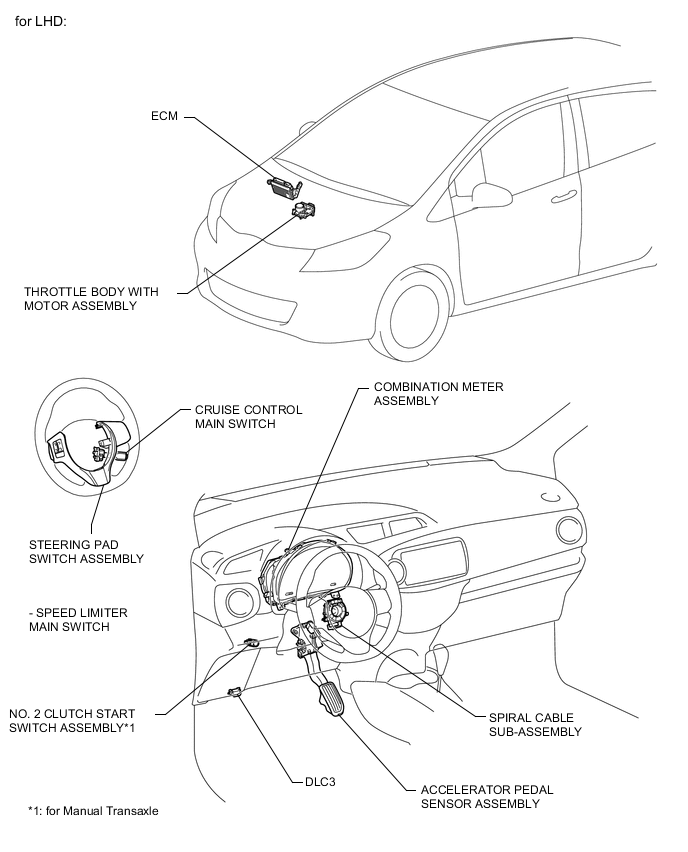 for LHD:

ECM

THROTTLE BODY WITH MOTOR ASSEMBLY

CRUISE CONTROL MAIN SWITCH

COMBINATION METER ASSEMBLY

STEERING PAD SWITCH ASSEMBLY

- SPEED LIMITER MAIN SWITCH

NO. 2 CLUTCH START SWITCH ASSEMBLY*1

SPIRAL CABLE SUB-ASSEMBLY

DLC3

ACCELERATOR PEDAL SENSOR ASSEMBLY

*1: for Manual Transaxle