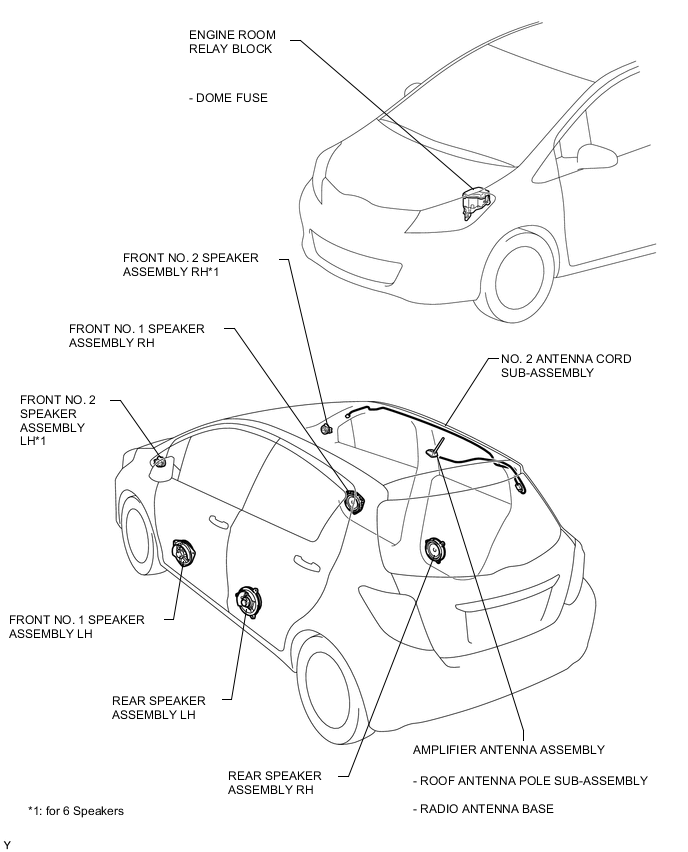 ENGINE ROOM RELAY BLOCK

- DOME FUSE

FRONT NO. 2 SPEAKER ASSEMBLY RH*1

FRONT NO. 1 SPEAKER ASSEMBLY RH

NO. 2 ANTENNA CORD SUB-ASSEMBLY

FRONT NO. 2 SPEAKER ASSEMBLY LH*1

FRONT NO. 1 SPEAKER ASSEMBLY LH

REAR SPEAKER ASSEMBLY LH

REAR SPEAKER ASSEMBLY RH

AMPLIFIER ANTENNA ASSEMBLY

- ROOF ANTENNA POLE SUB-ASSEMBLY

- RADIO ANTENNA BASE

*1: for 6 Speakers

Y