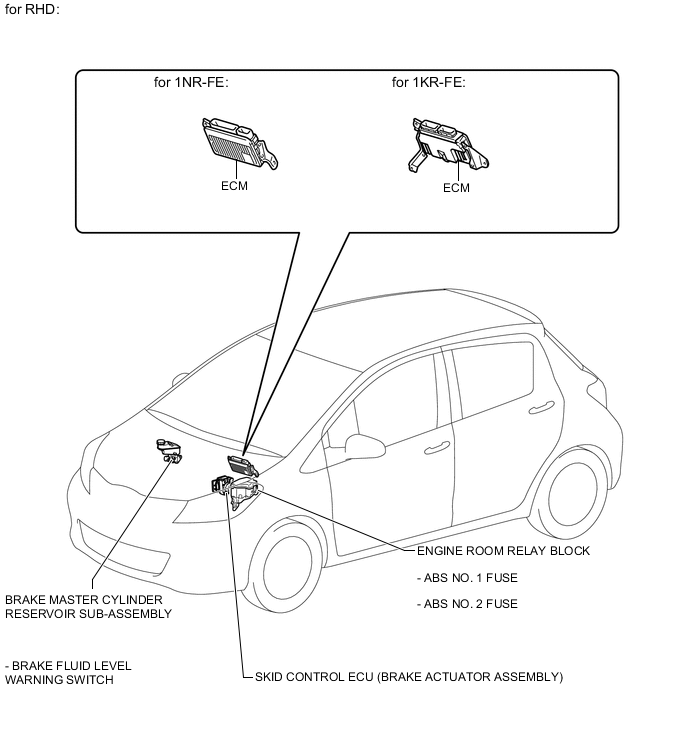 for RHD:

for 1NR-FE:

ECM

for 1KR-FE:

ECM

ENGINE ROOM RELAY BLOCK

- ABS NO. 1 FUSE

- ABS NO. 2 FUSE

BRAKE MASTER CYLINDER RESERVOIR SUB-ASSEMBLY

- BRAKE FLUID LEVEL WARNING SWITCH

SKID CONTROL ECU (BRAKE ACTUATOR ASSEMBLY)