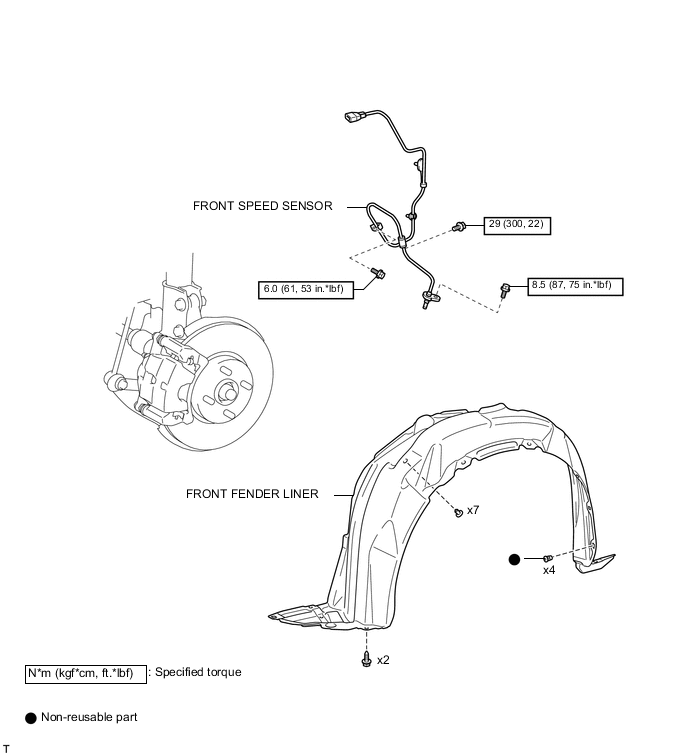 FRONT SPEED SENSOR

29 (300, 22)

6.0 (61, 53 in.*lbf)

8.5 (87, 75 in.*lbf)

FRONT FENDER LINER

x7

x4

x2

N*m (kgf*cm, ft.*lbf) : Specified torque

Non-reusable part

T