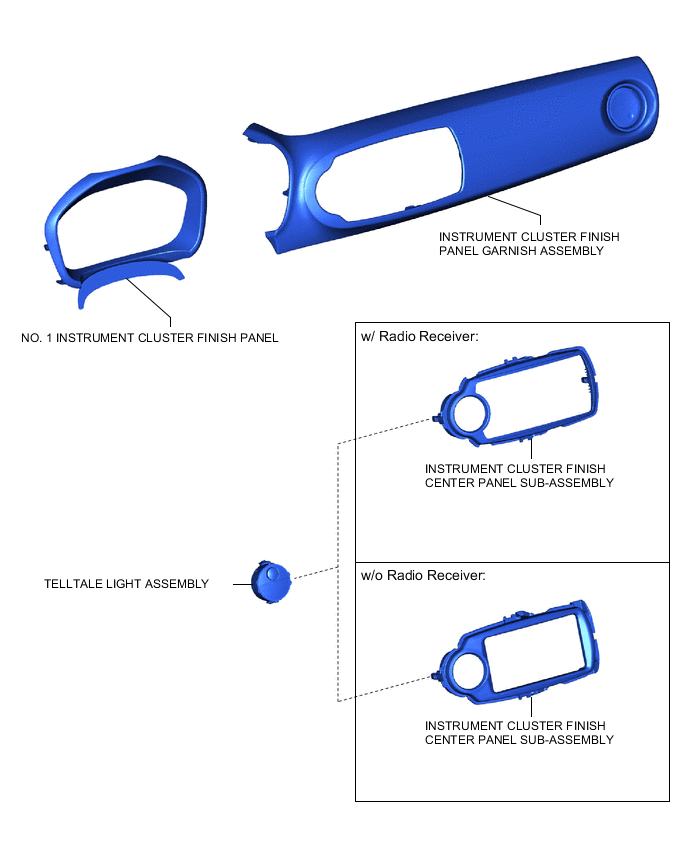 INSTRUMENT CLUSTER FINISH PANEL GARNISH ASSEMBLY

NO. 1 INSTRUMENT CLUSTER FINISH PANEL

w/ Radio Receiver:

INSTRUMENT CLUSTER FINISH CENTER PANEL SUB-ASSEMBLY

TELLTALE LIGHT ASSEMBLY

w/o Radio Receiver:

INSTRUMENT CLUSTER FINISH CENTER PANEL SUB-ASSEMBLY