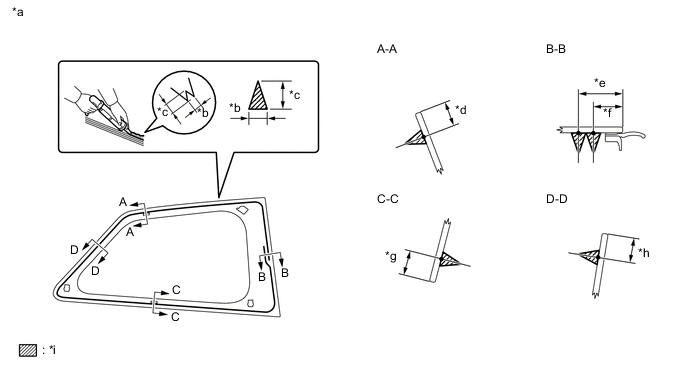 *a

*c
*b
*b
*c

A
A
D
D
B
B
C
C

A-A
*d

B-B
*e
*f

C-C
*g

D-D
*h

: *i