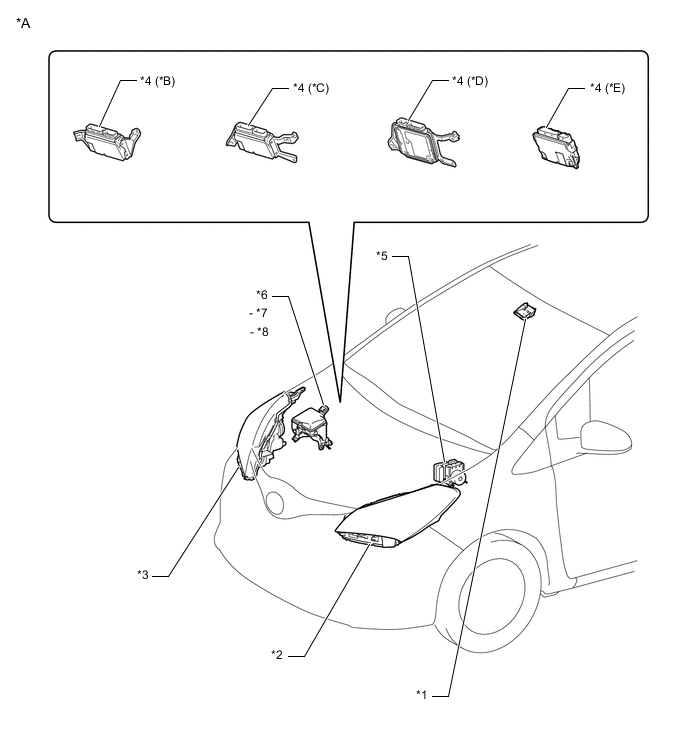 *A

*4 (*B)

*4 (*C)

*4 (*D)

*4 (*E)

*5

*6
- *7
- *8

*3

*2

*1