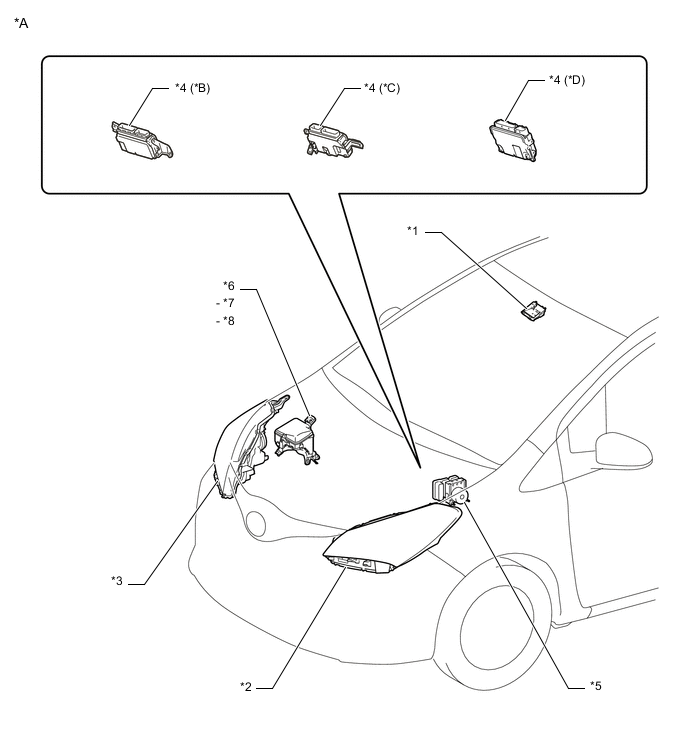 *A

*4 (*B)

*4 (*C)

*4 (*D)

*1

*6
- *7
- *8

*3

*2

*5