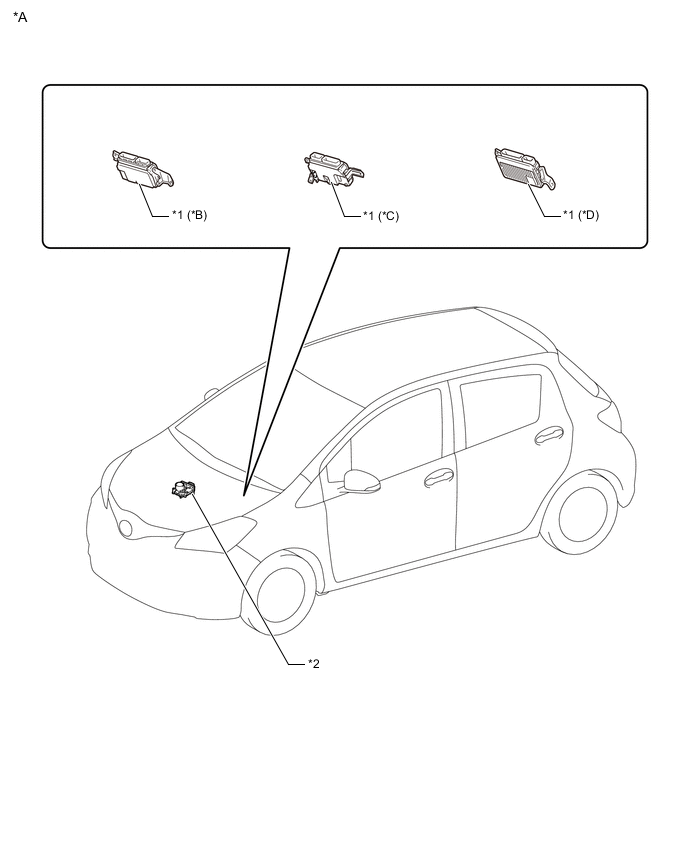 *A

*1 (*B)

*1 (*C)

*1 (*D)

*2