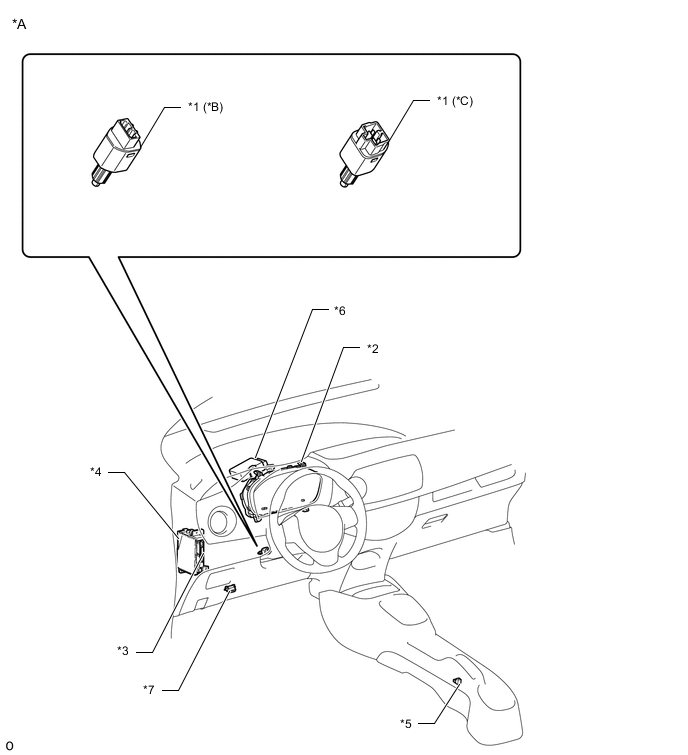 *A

*1 (*B)

*1 (*C)

*6

*2

*4

*3

*7

*5

0