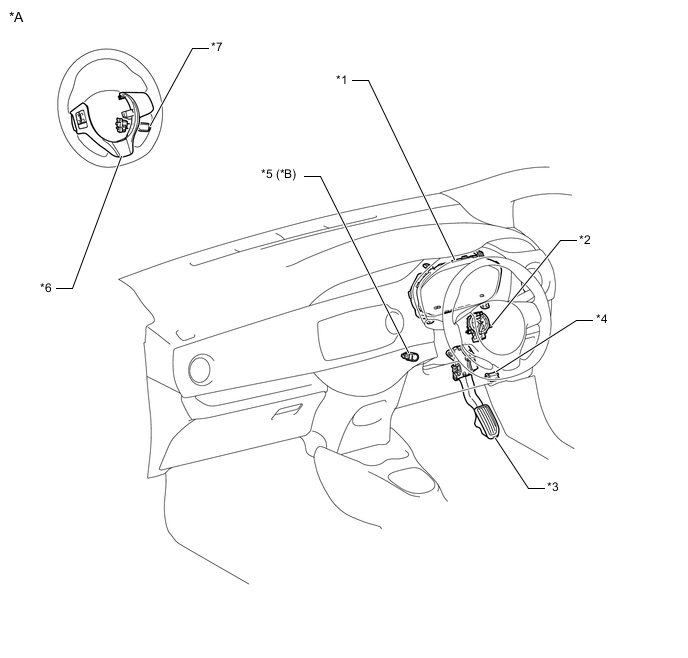 *A

*7

*1

*5 (*B)

*2

*6

*4

*3