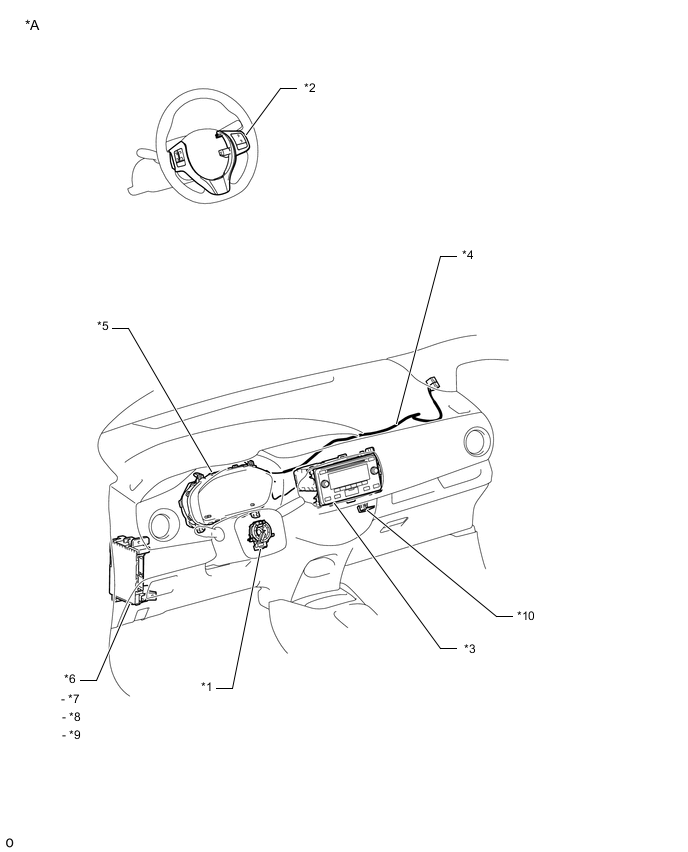 *A

*2

*4

*5

*10

*3

*6
- *7
- *8
- *9

*1

O