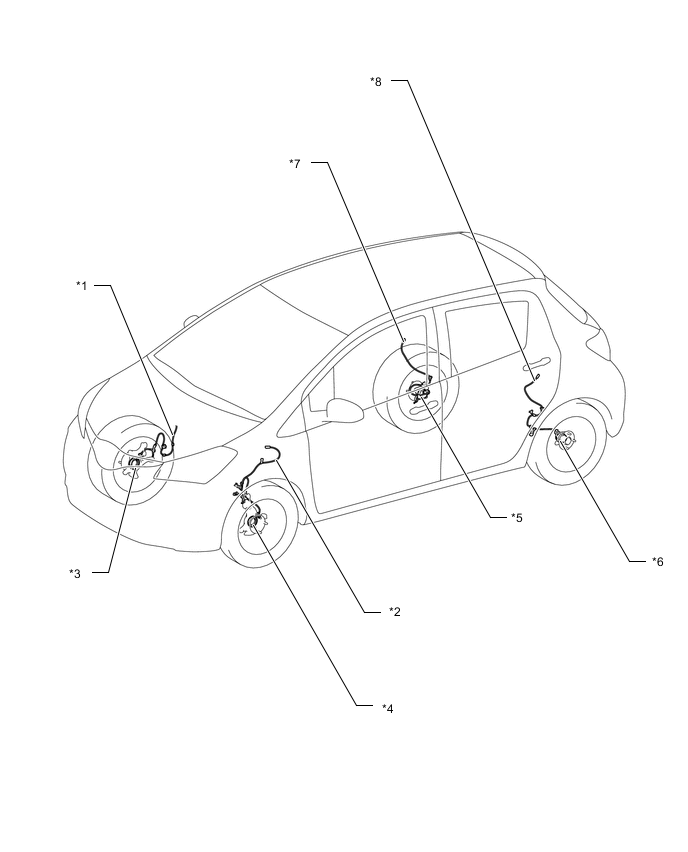 *8

*7

*1

*5

*6

*3

*2

*4