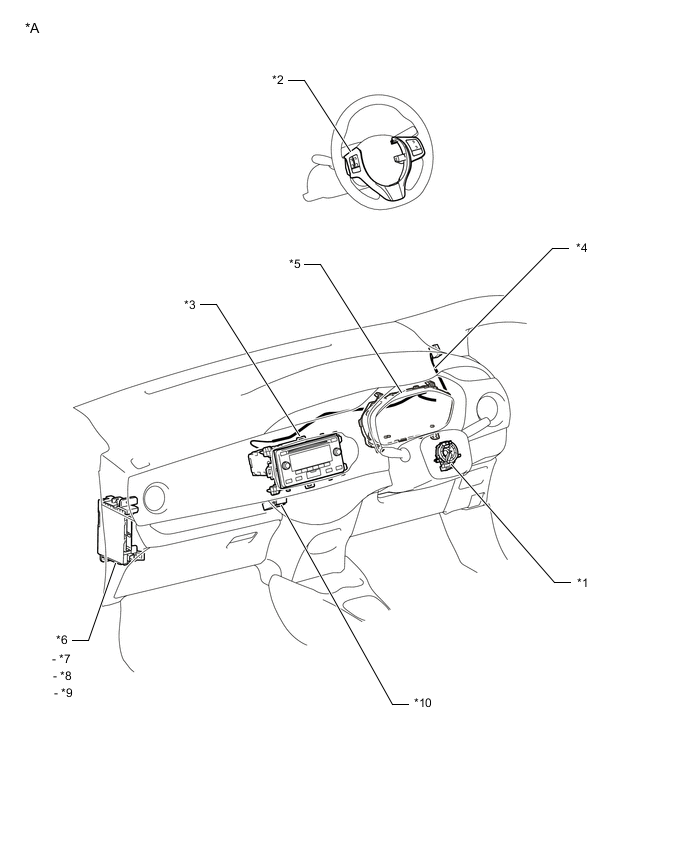 *A

*2

*4

*5

*3

*1

*6

- *7

- *8

- *9

*10