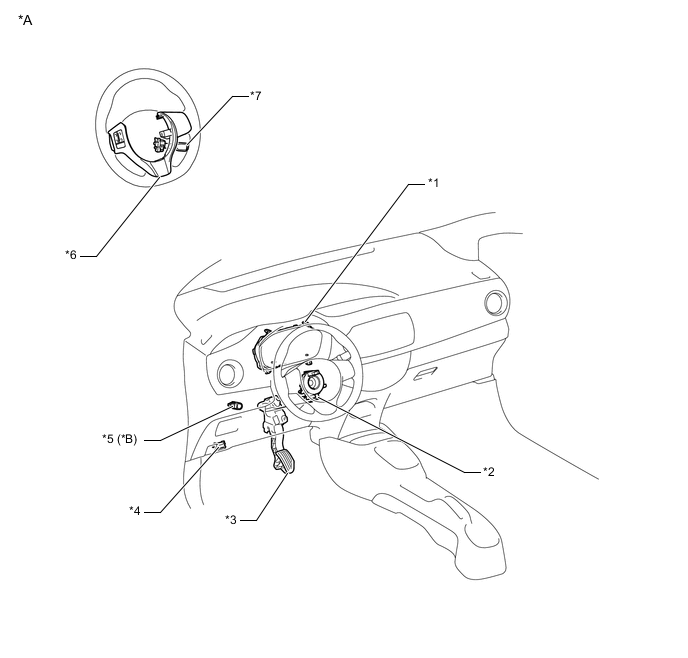 *A

*7

*1

*6

*5 (*B)

*2

*4

*3