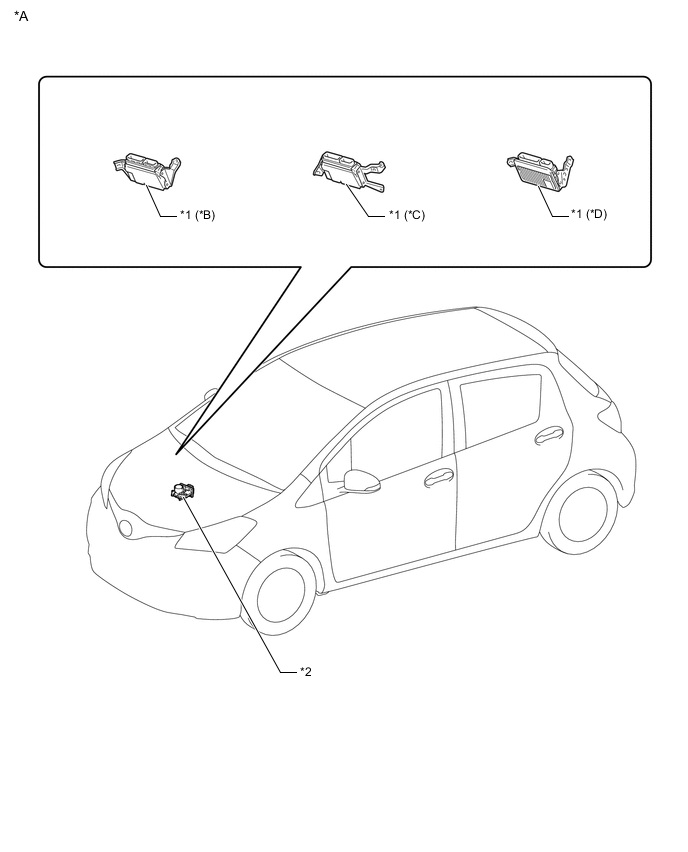 *A

*1 (*B)

*1 (*C)

*1 (*D)

*2