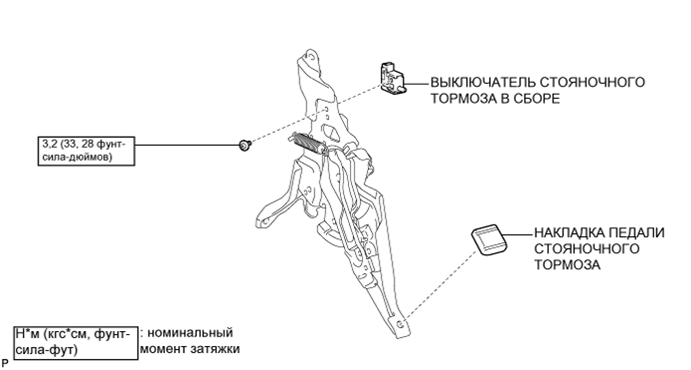 ВЫКЛЮЧАТЕЛЬ СТОЯНОЧНОГО ТОРМОЗА В СБОРЕ

3,2 (33, 28 фунт-сила-дюймов)

НАКЛАДКА ПЕДАЛИ СТОЯНОЧНОГО ТОРМОЗА

Н*м (кгс*см, фунт-сила-фут) : номинальный момент затяжки

P