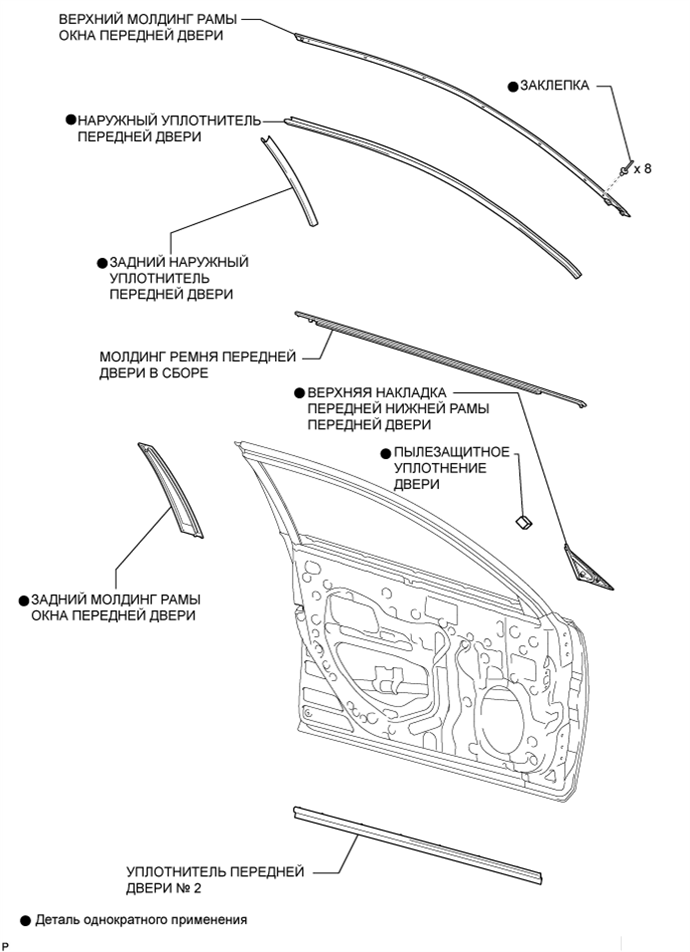 ВЕРХНИЙ МОЛДИНГ РАМЫ ОКНА ПЕРЕДНЕЙ ДВЕРИ

● ЗАКЛЕПКА

x 8

● НАРУЖНЫЙ УПЛОТНИТЕЛЬ ПЕРЕДНЕЙ ДВЕРИ

● ЗАДНИЙ НАРУЖНЫЙ УПЛОТНИТЕЛЬ ПЕРЕДНЕЙ ДВЕРИ

МОЛДИНГ РЕМНЯ ПЕРЕДНЕЙ ДВЕРИ В СБОРЕ

● ВЕРХНЯЯ НАКЛАДКА ПЕРЕДНЕЙ НИЖНЕЙ РАМЫ ПЕРЕДНЕЙ ДВЕРИ

● ПЫЛЕЗАЩИТНОЕ УПЛОТНЕНИЕ ДВЕРИ

● ЗАДНИЙ МОЛДИНГ РАМЫ ОКНА ПЕРЕДНЕЙ ДВЕРИ

УПЛОТНИТЕЛЬ ПЕРЕДНЕЙ ДВЕРИ № 2

● Деталь однократного применения

P