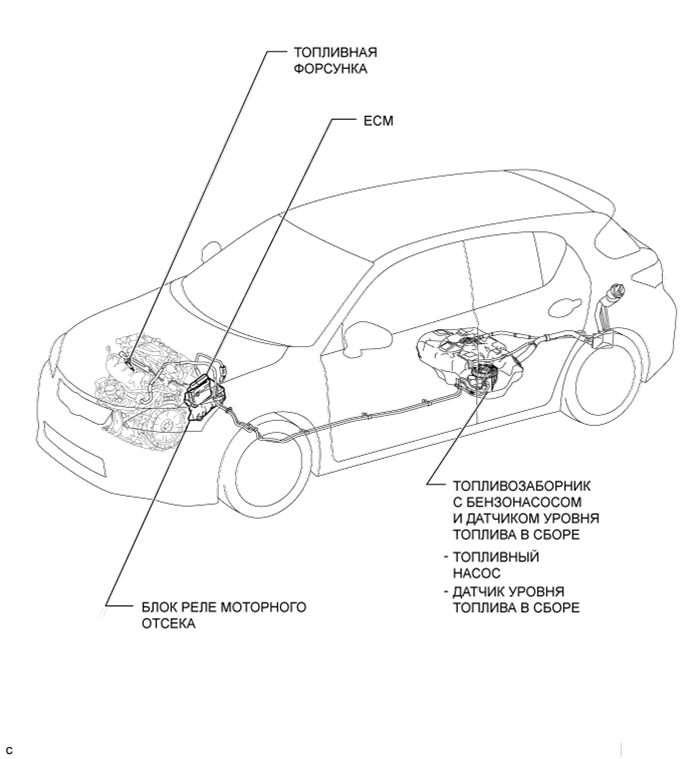 ТОПЛИВНАЯ ФОРСУНКА

ECM

ТОПЛИВОЗАБОРНИК С БЕНЗОНАСОСОМ И ДАТЧИКОМ УРОВНЯ ТОПЛИВА В СБОРЕ

- ТОПЛИВНЫЙ НАСОС
- ДАТЧИК УРОВНЯ ТОПЛИВА В СБОРЕ

БЛОК РЕЛЕ МОТОРНОГО ОТСЕКА

C